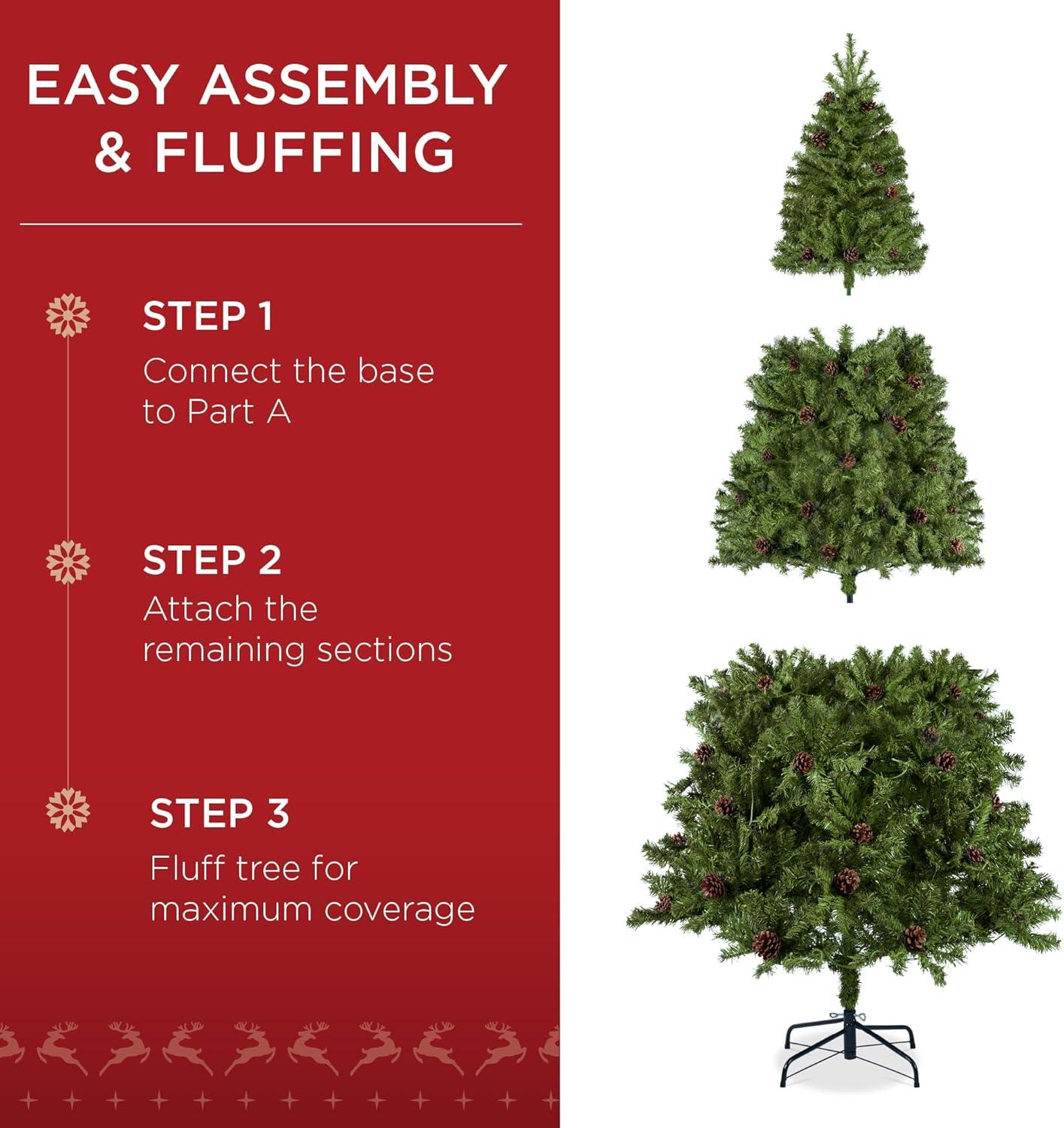 EASY ASSEMBLY & FLUFFING

STEP 1
Connect the base to Part A

STEP 2
Attach the remaining sections

STEP 3
Fluff tree for maximum coverage