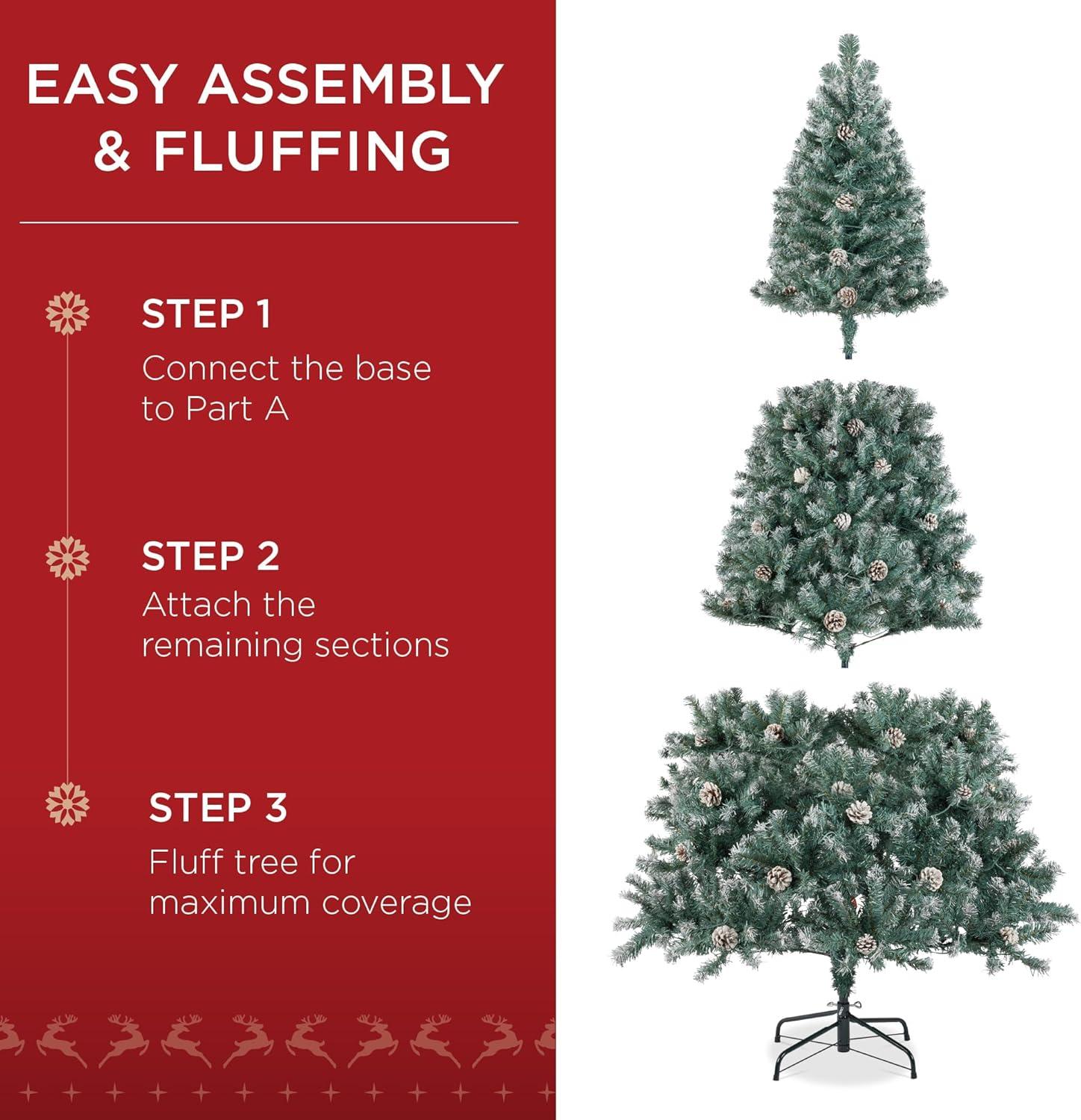 EASY ASSEMBLY & FLUFFING

STEP 1
Connect the base to Part A

STEP 2
Attach the remaining sections

STEP 3
Fluff tree for maximum coverage