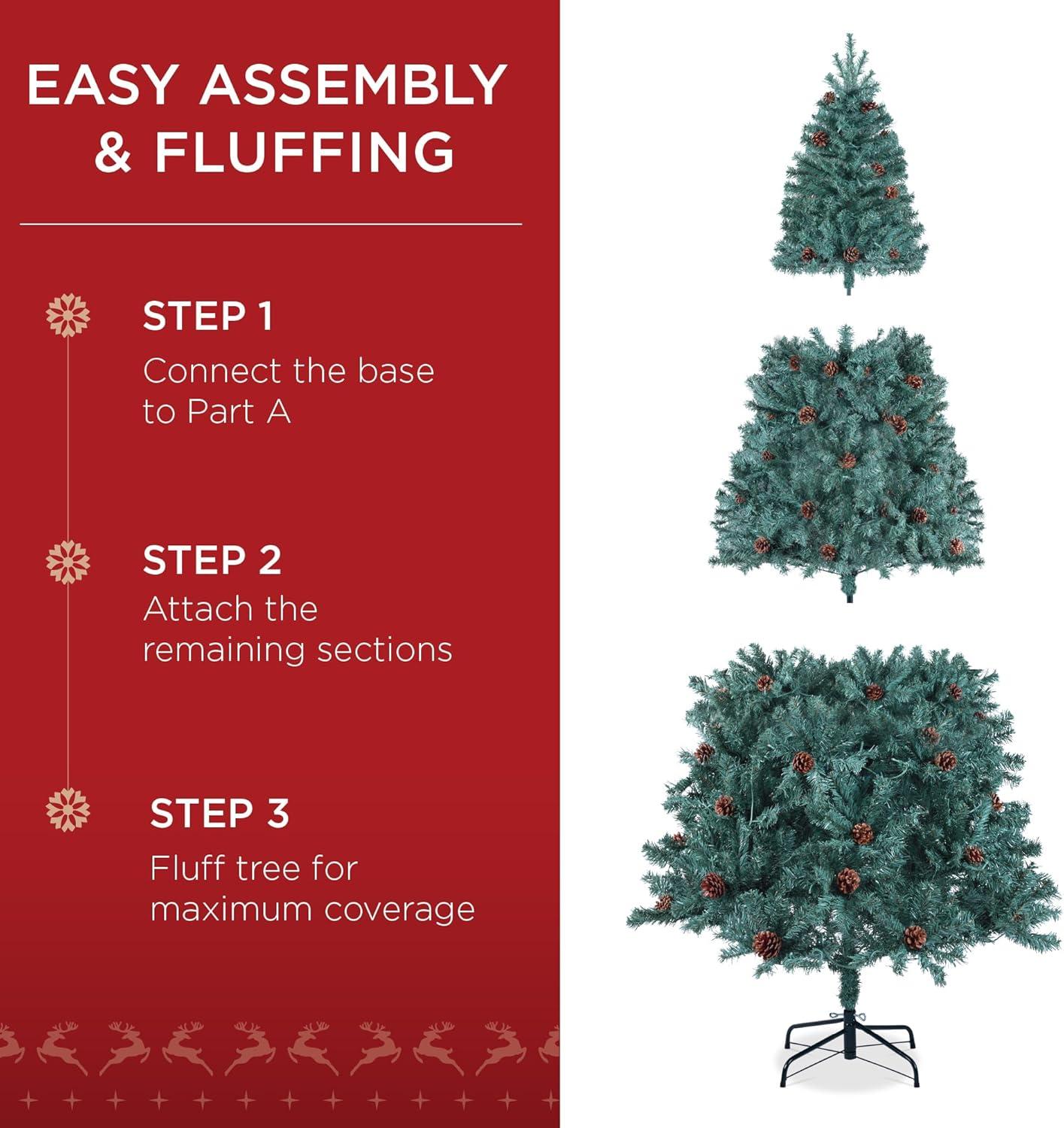 EASY ASSEMBLY & FLUFFING

STEP 1
Connect the base to Part A

STEP 2
Attach the remaining sections

STEP 3
Fluff tree for maximum coverage