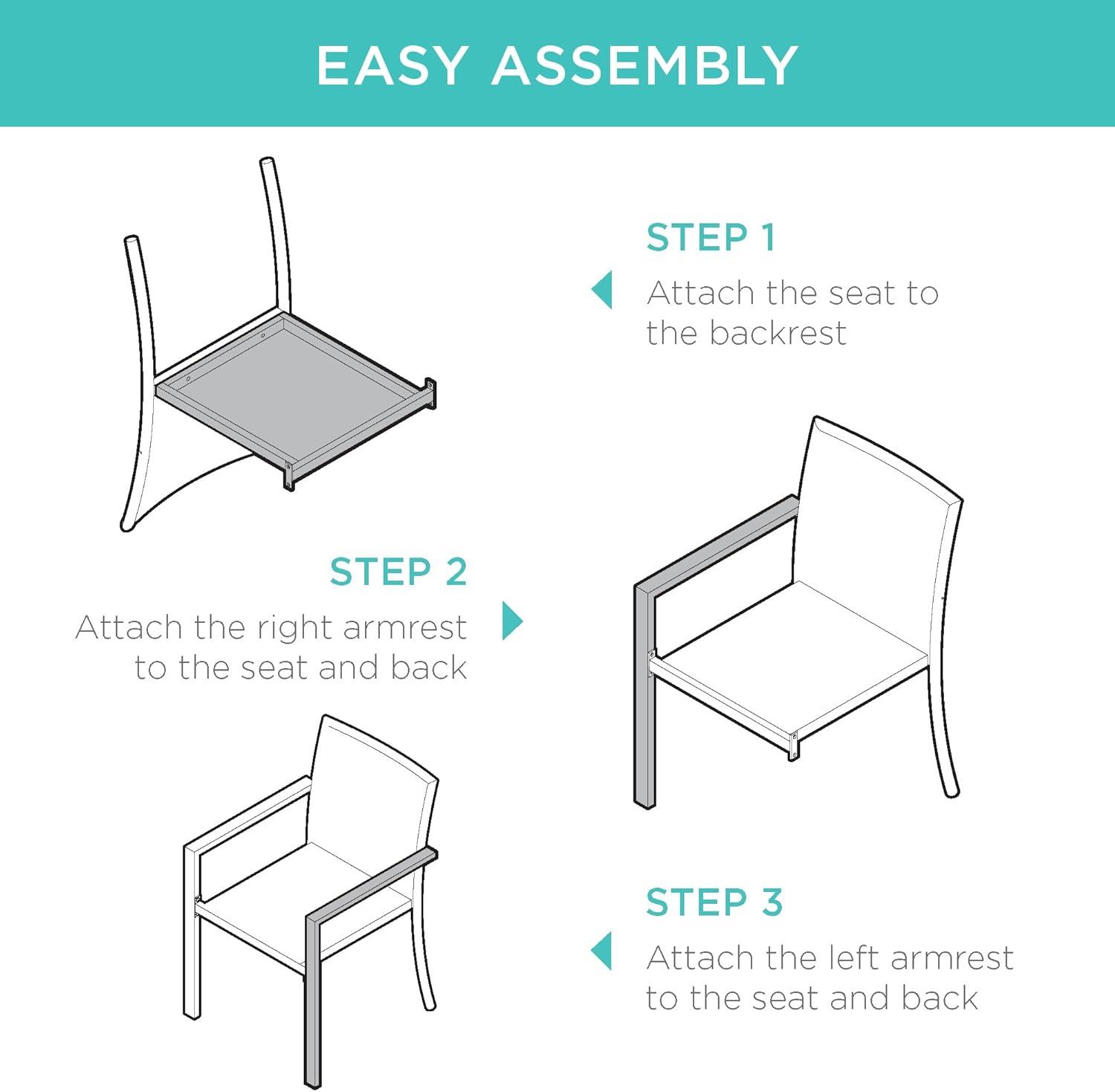 EASY ASSEMBLY

STEP 1

Attach the seat to the backrest

STEP 2

Attach the right armrest to the seat and back

STEP 3

Attach the left armrest to the seat and back