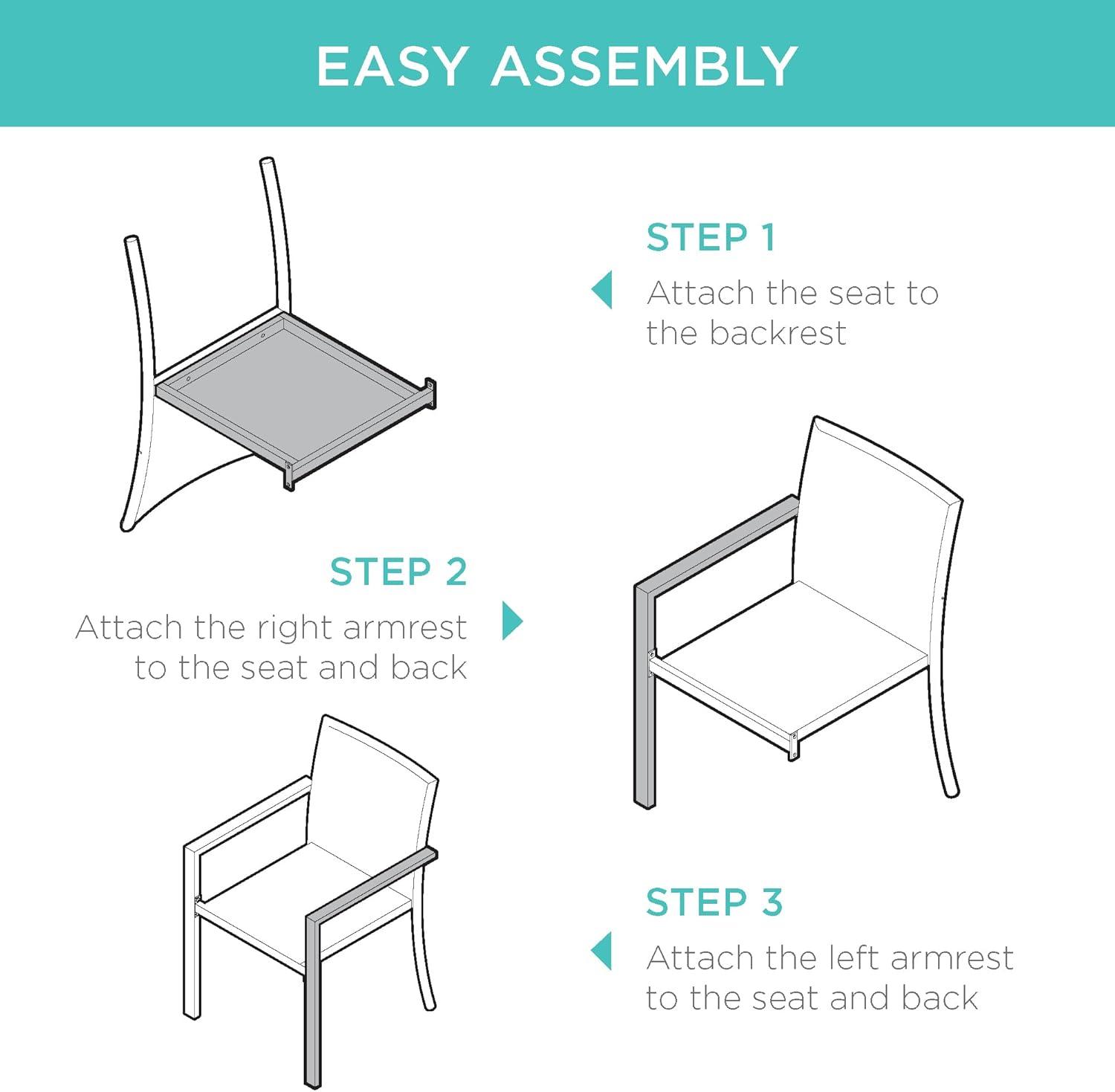 EASY ASSEMBLY

STEP 1

Attach the seat to the backrest

STEP 2

Attach the right armrest to the seat and back

STEP 3

Attach the left armrest to the seat and back