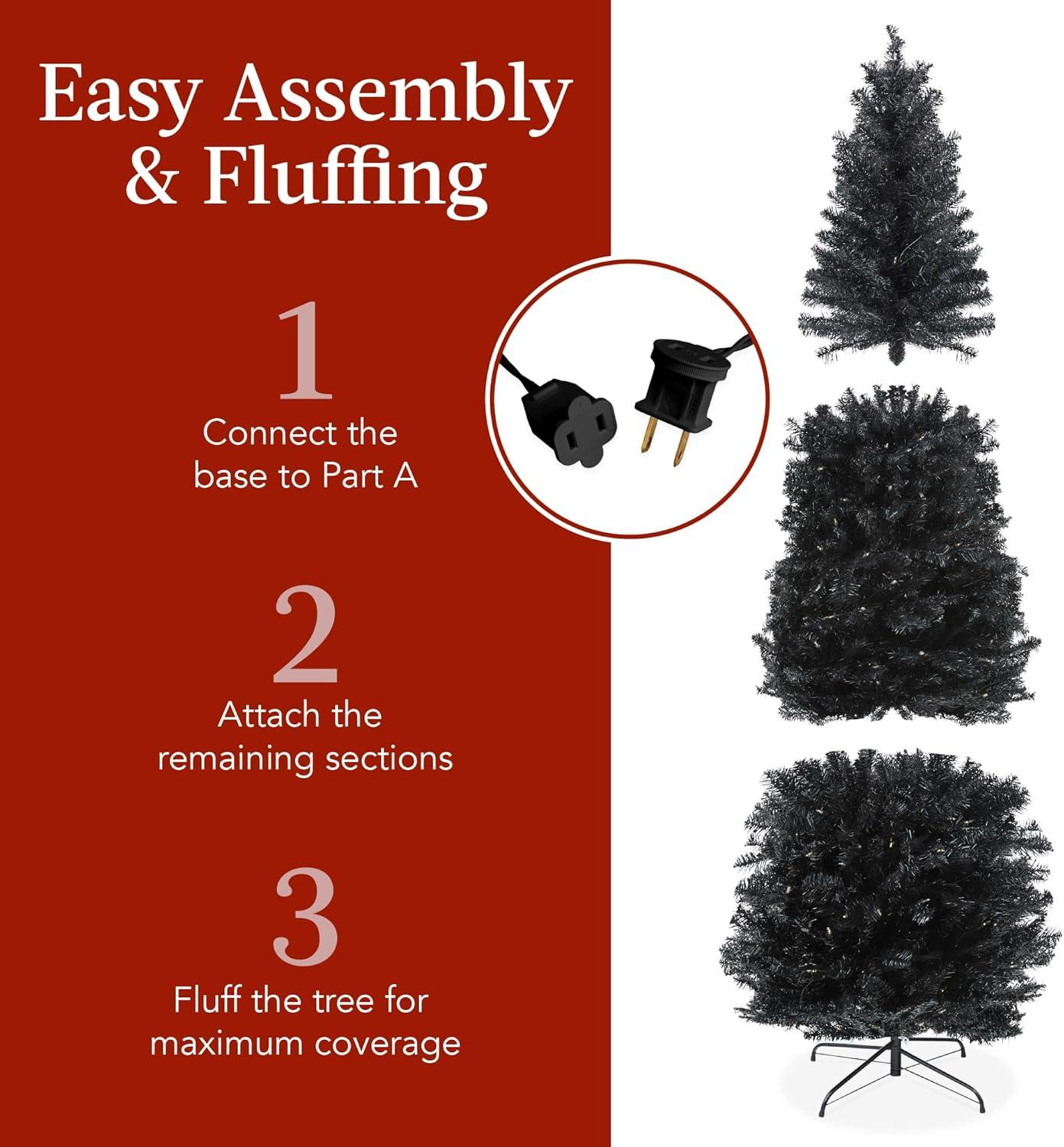 Easy Assembly & Fluffing

1

Connect the base to Part A

2

Attach the remaining sections

3

Fluff the tree for maximum coverage