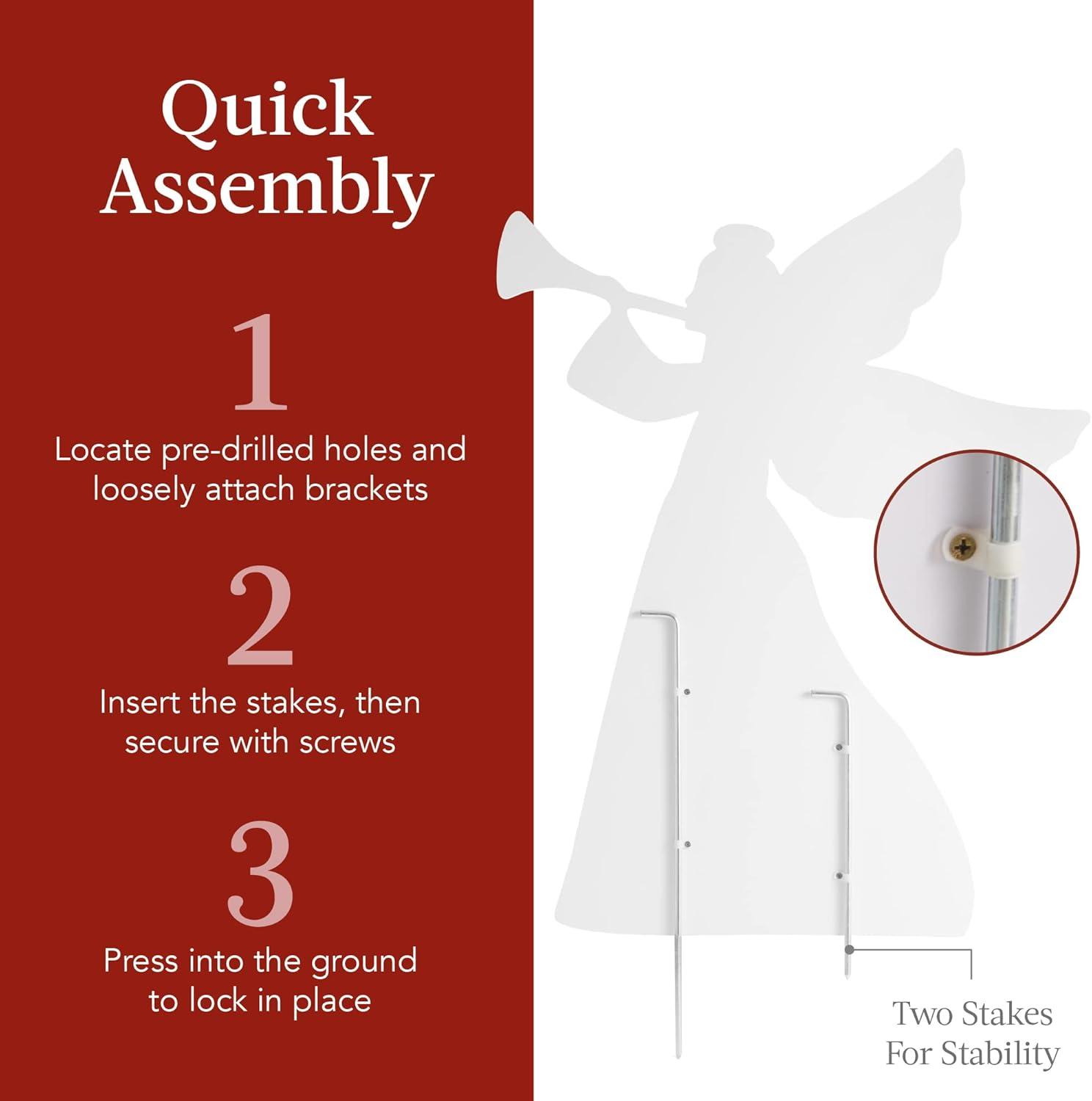 Quick Assembly

1

Locate pre-drilled holes and loosely attach brackets

2

Insert the stakes, then secure with screws

3

Press into the ground to lock in place

Two Stakes For Stability